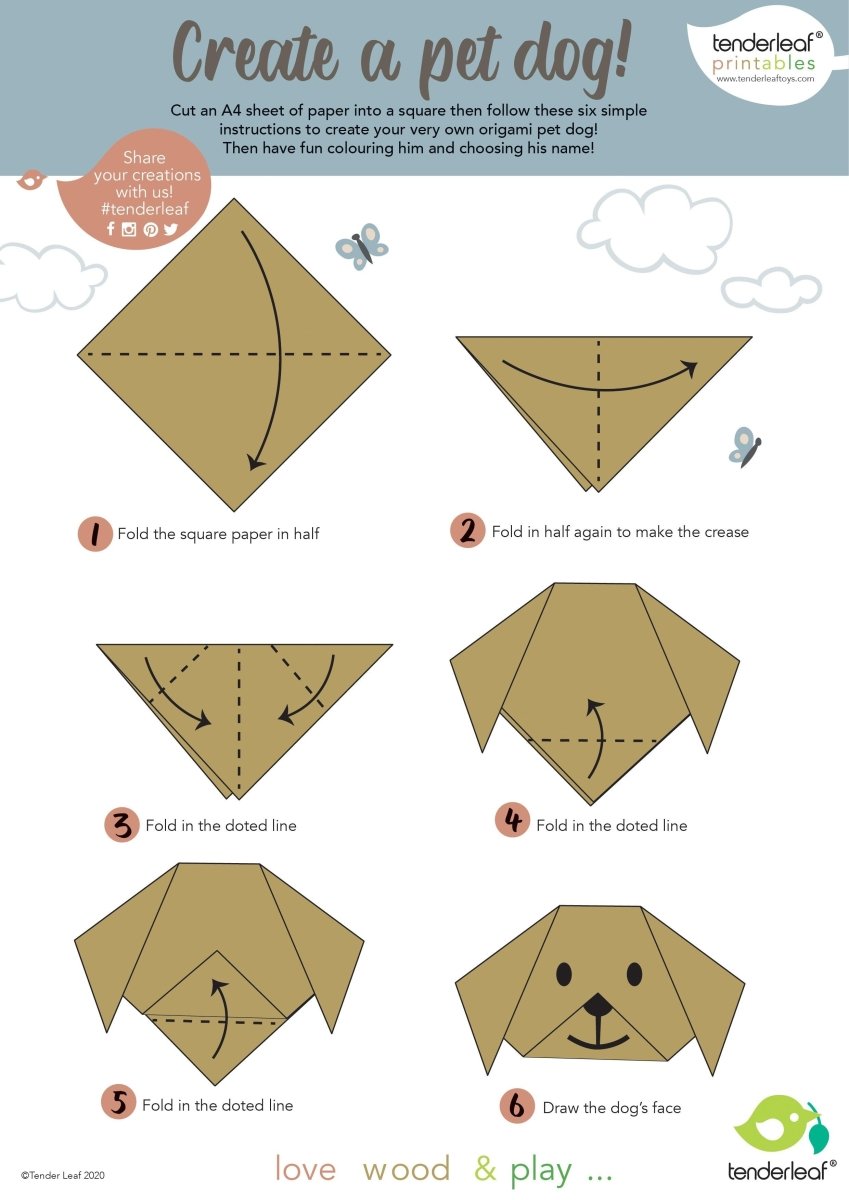 Create a pet dog!

tenderleaf®
printables
www.tenderleaftoys.com

Cut an A4 sheet of paper into a square then follow these six simple instructions to create your very own origami pet dog! Then have fun colouring him and choosing his name!

Share your creations with us! #tenderleaf

1 Fold the square paper in half

2 Fold in half again to make the crease

3 Fold in the doted line

4 Fold in the doted line

5 Fold in the doted line

6 Draw the dog's face

©Tender Leaf 2020

love wood & play ...

tenderleaf®